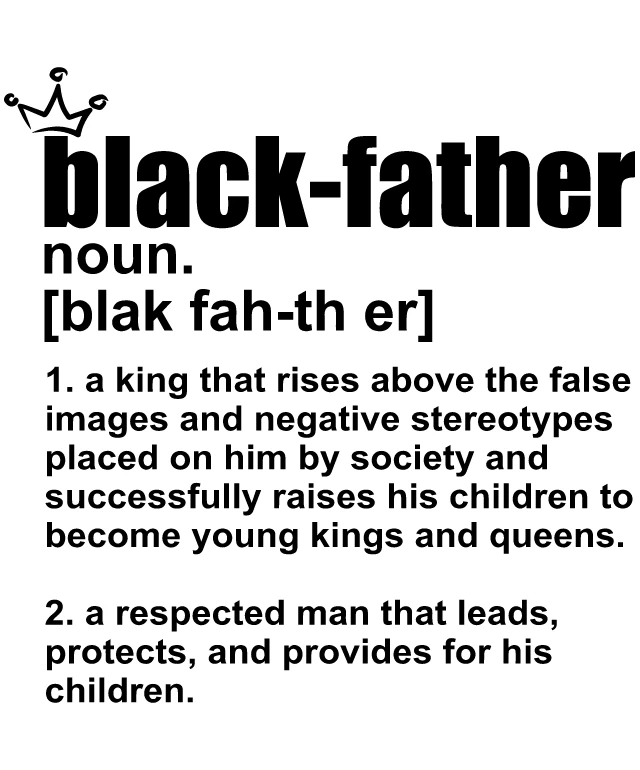 black-father
noun.
[blak fah-th er]

1. a king that rises above the false images and negative stereotypes placed on him by society and successfully raises his children to become young kings and queens.

2. a respected man that leads, protects, and provides for his children.